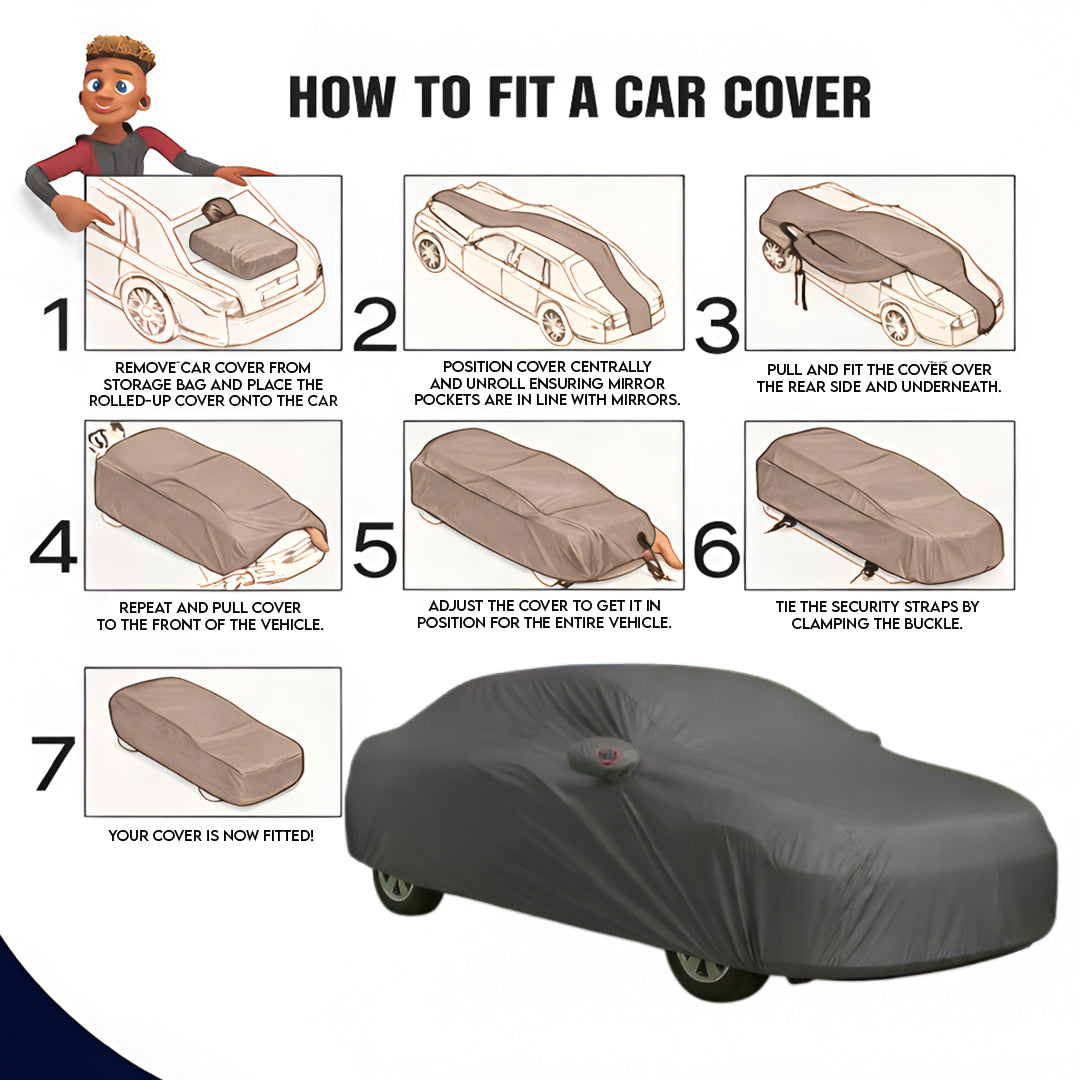 HOW TO FIT A CAR COVER

1
REMOVE CAR COVER FROM STORAGE BAG AND PLACE THE ROLLED-UP COVER ONTO THE CAR

2
POSITION COVER CENTRALLY AND UNROLL ENSURING MIRROR POCKETS ARE IN LINE WITH MIRRORS.

3
PULL AND FIT THE COVER OVER THE REAR SIDE AND UNDERNEATH.

4
REPEAT AND PULL COVER TO THE FRONT OF THE VEHICLE.

5
ADJUST THE COVER TO GET IT IN POSITION FOR THE ENTIRE VEHICLE.

6
TIE THE SECURITY STRAPS BY CLAMPING THE BUCKLE.

7
YOUR COVER IS NOW FITTED!