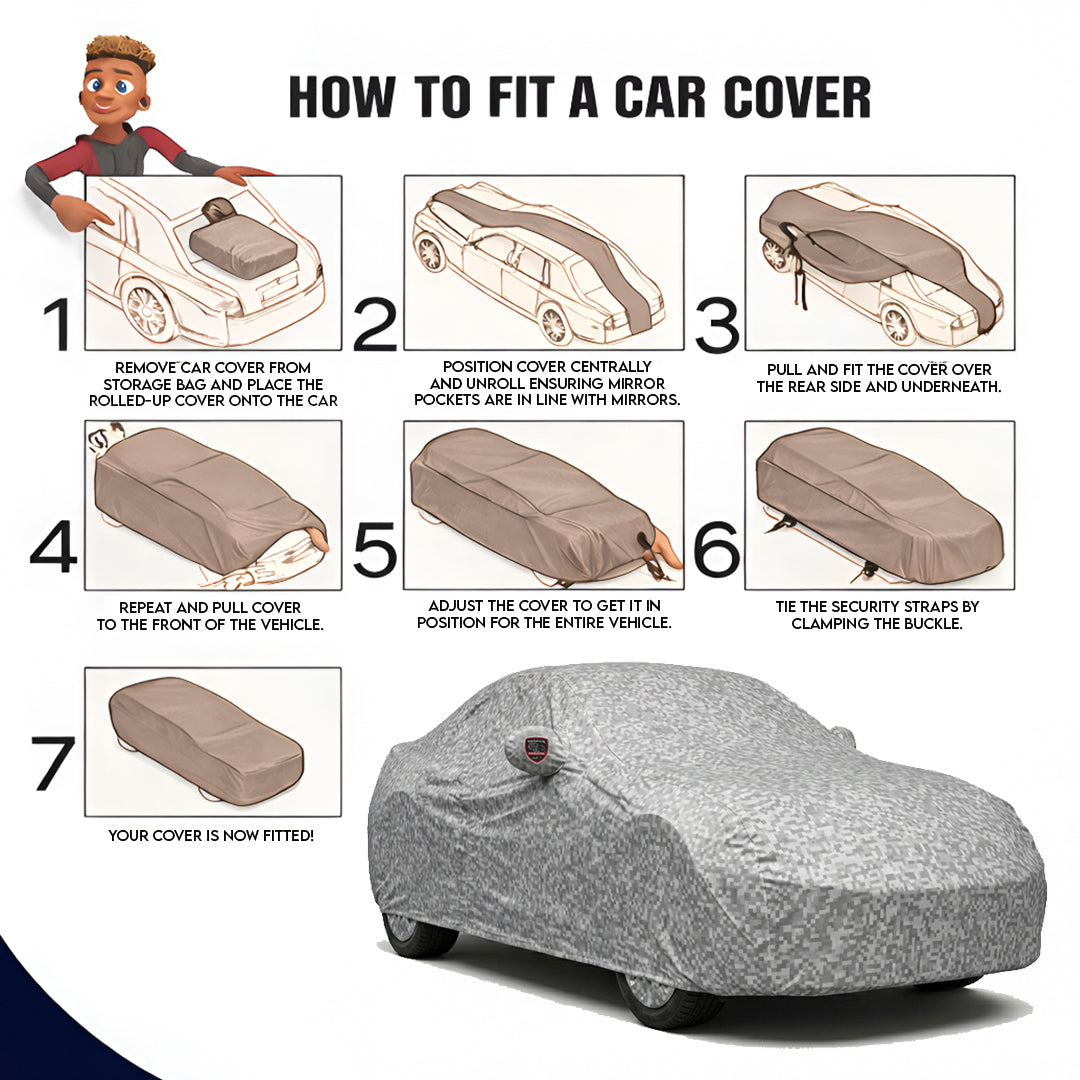 HOW TO FIT A CAR COVER

1
REMOVE CAR COVER FROM STORAGE BAG AND PLACE THE ROLLED-UP COVER ONTO THE CAR

2
POSITION COVER CENTRALLY AND UNROLL ENSURING MIRROR POCKETS ARE IN LINE WITH MIRRORS.

3
PULL AND FIT THE COVER OVER THE REAR SIDE AND UNDERNEATH.

4
REPEAT AND PULL COVER TO THE FRONT OF THE VEHICLE.

5
ADJUST THE COVER TO GET IT IN POSITION FOR THE ENTIRE VEHICLE.

6
TIE THE SECURITY STRAPS BY CLAMPING THE BUCKLE.

7
YOUR COVER IS NOW FITTED!