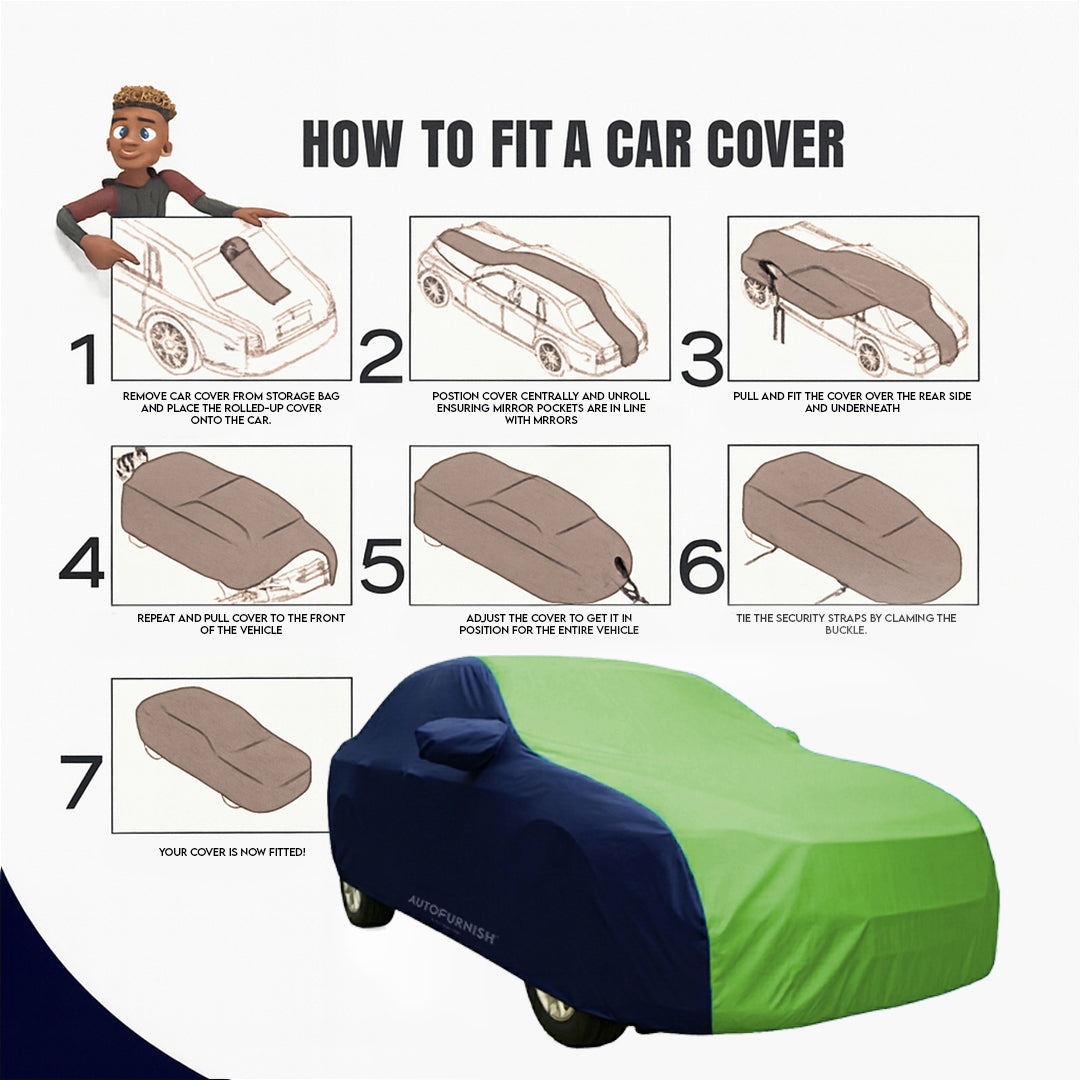 HOW TO FIT A CAR COVER

1

REMOVE CAR COVER FROM STORAGE BAG AND PLACE THE ROLLED-UP COVER ONTO THE CAR.

2

POSTION COVER CENTRALLY AND UNROLL ENSURING MIRROR POCKETS ARE IN LINE WITH MRRORS

3

PULL AND FIT THE COVER OVER THE REAR SIDE AND UNDERNEATH

4

REPEAT AND PULL COVER TO THE FRONT OF THE VEHICLE

5

ADJUST THE COVER TO GET IT IN POSITION FOR THE ENTIRE VEHICLE

6

TIE THE SECURITY STRAPS BY CLAMING THE BUCKLE.

7

YOUR COVER IS NOW FITTED!

AUTOFURNISH