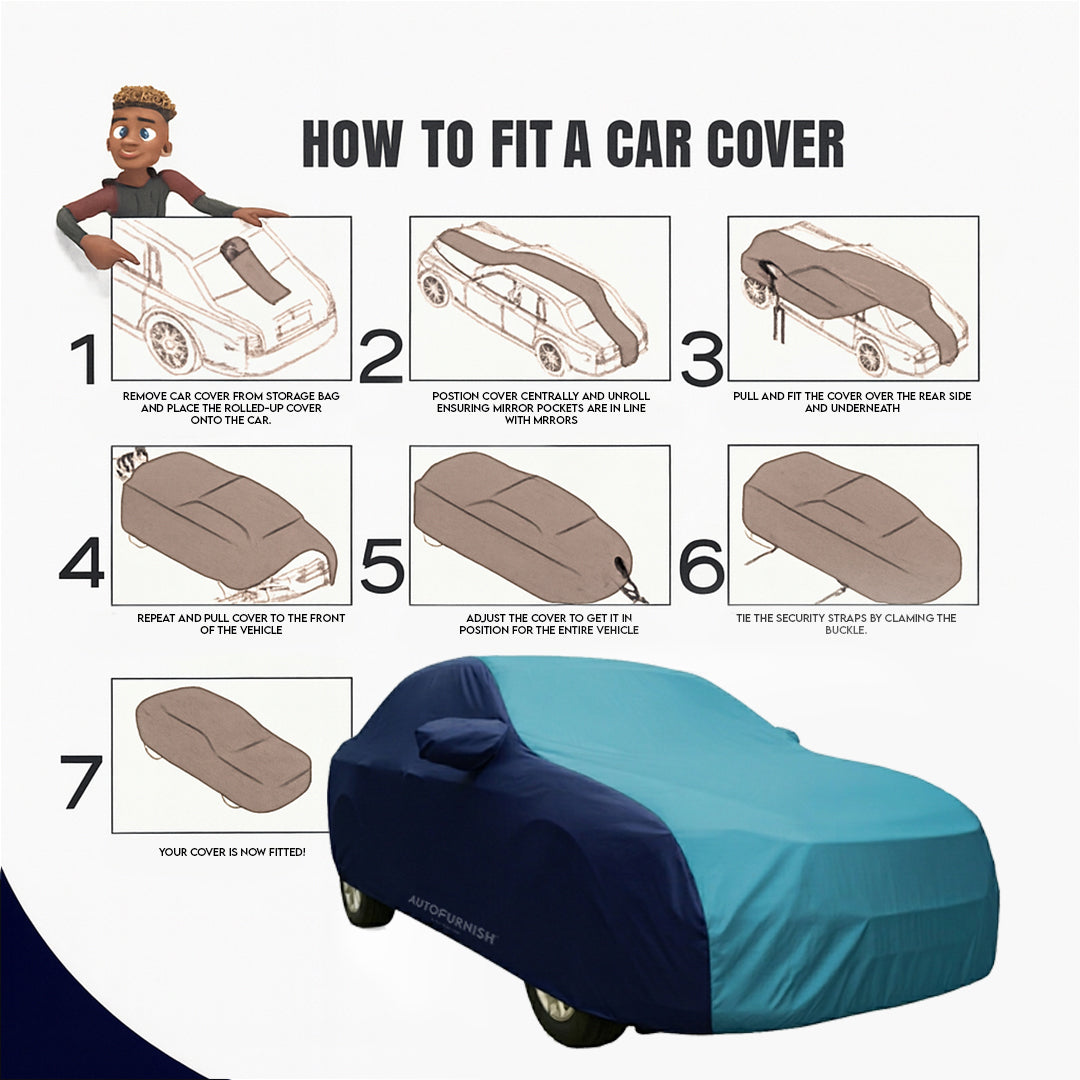 HOW TO FIT A CAR COVER

1
REMOVE CAR COVER FROM STORAGE BAG AND PLACE THE ROLLED-UP COVER ONTO THE CAR.

2
POSTION COVER CENTRALLY AND UNROLL ENSURING MIRROR POCKETS ARE IN LINE WITH MRRORS

3
PULL AND FIT THE COVER OVER THE REAR SIDE AND UNDERNEATH

4
REPEAT AND PULL COVER TO THE FRONT OF THE VEHICLE

5
ADJUST THE COVER TO GET IT IN POSITION FOR THE ENTIRE VEHICLE

6
TIE THE SECURITY STRAPS BY CLAMING THE BUCKLE.

7
YOUR COVER IS NOW FITTED!

AUTOFURNISH