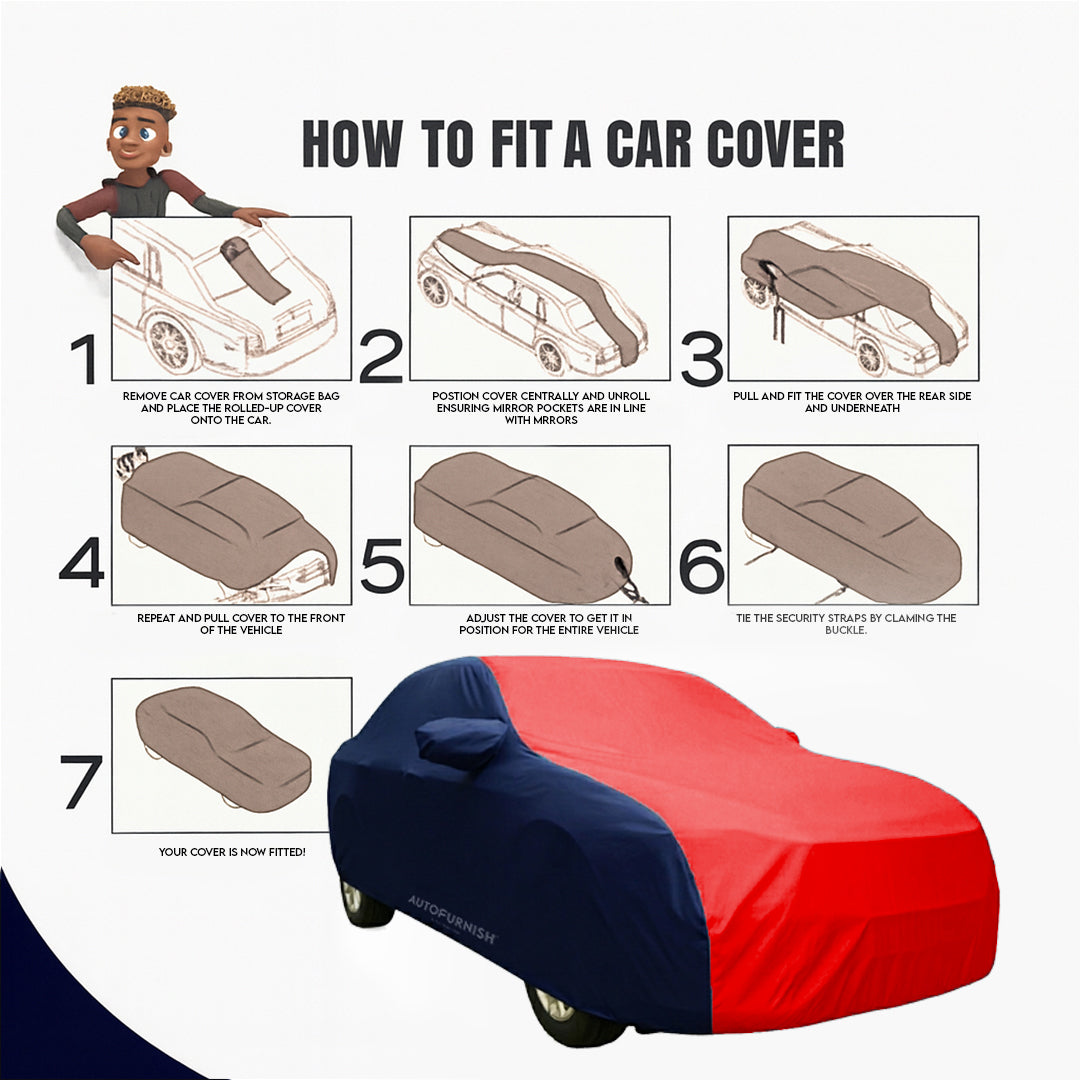 HOW TO FIT A CAR COVER

1
REMOVE CAR COVER FROM STORAGE BAG AND PLACE THE ROLLED-UP COVER ONTO THE CAR.

2
POSTION COVER CENTRALLY AND UNROLL ENSURING MIRROR POCKETS ARE IN LINE WITH MRRORS

3
PULL AND FIT THE COVER OVER THE REAR SIDE AND UNDERNEATH

4
REPEAT AND PULL COVER TO THE FRONT OF THE VEHICLE

5
ADJUST THE COVER TO GET IT IN POSITION FOR THE ENTIRE VEHICLE

6
TIE THE SECURITY STRAPS BY CLAMING THE BUCKLE.

7
YOUR COVER IS NOW FITTED!

AUTOFURNISH