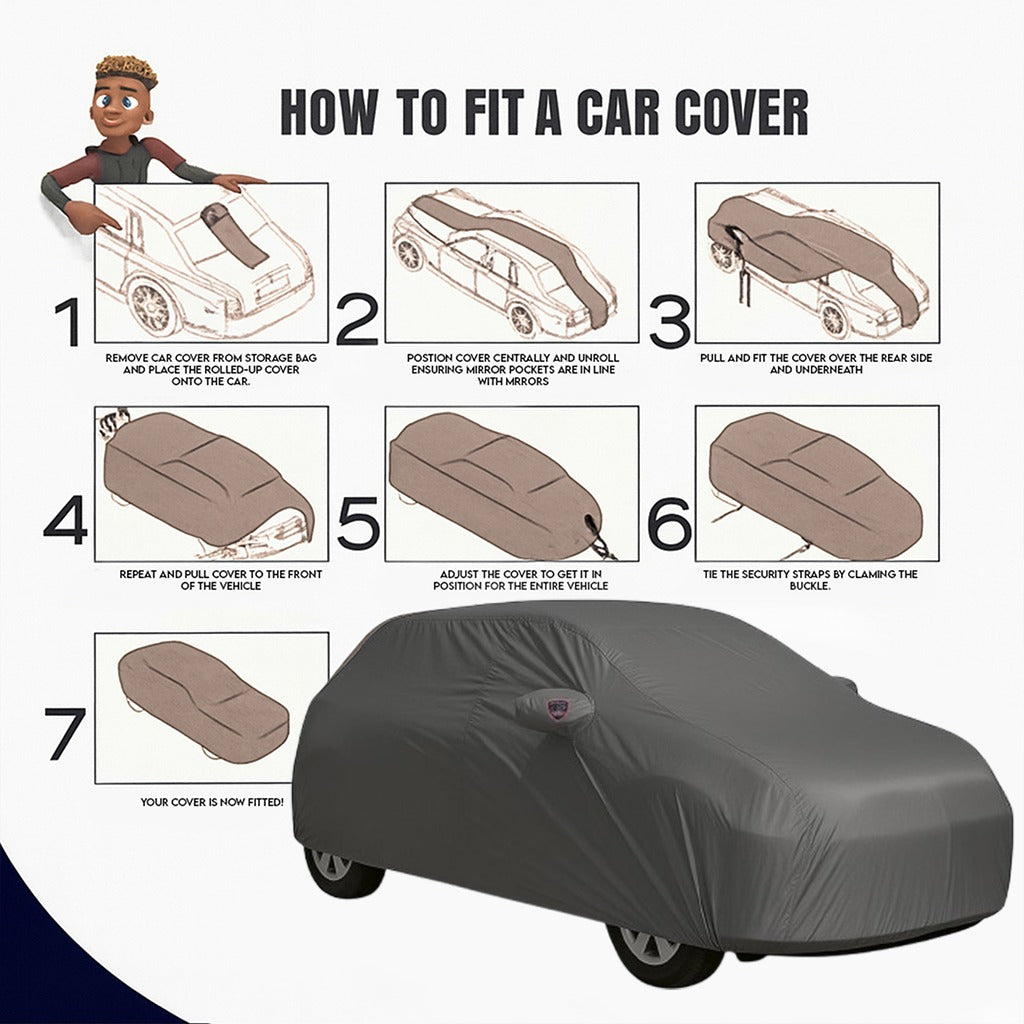 HOW TO FIT A CAR COVER

1
REMOVE CAR COVER FROM STORAGE BAG AND PLACE THE ROLLED-UP COVER ONTO THE CAR.

2
POSTION COVER CENTRALLY AND UNROLL ENSURING MIRROR POCKETS ARE IN LINE WITH MRRORS

3
PULL AND FIT THE COVER OVER THE REAR SIDE AND UNDERNEATH

4
REPEAT AND PULL COVER TO THE FRONT OF THE VEHICLE

5
ADJUST THE COVER TO GET IT IN POSITION FOR THE ENTIRE VEHICLE

6
TIE THE SECURITY STRAPS BY CLAMING THE BUCKLE.

7
YOUR COVER IS NOW FITTED!