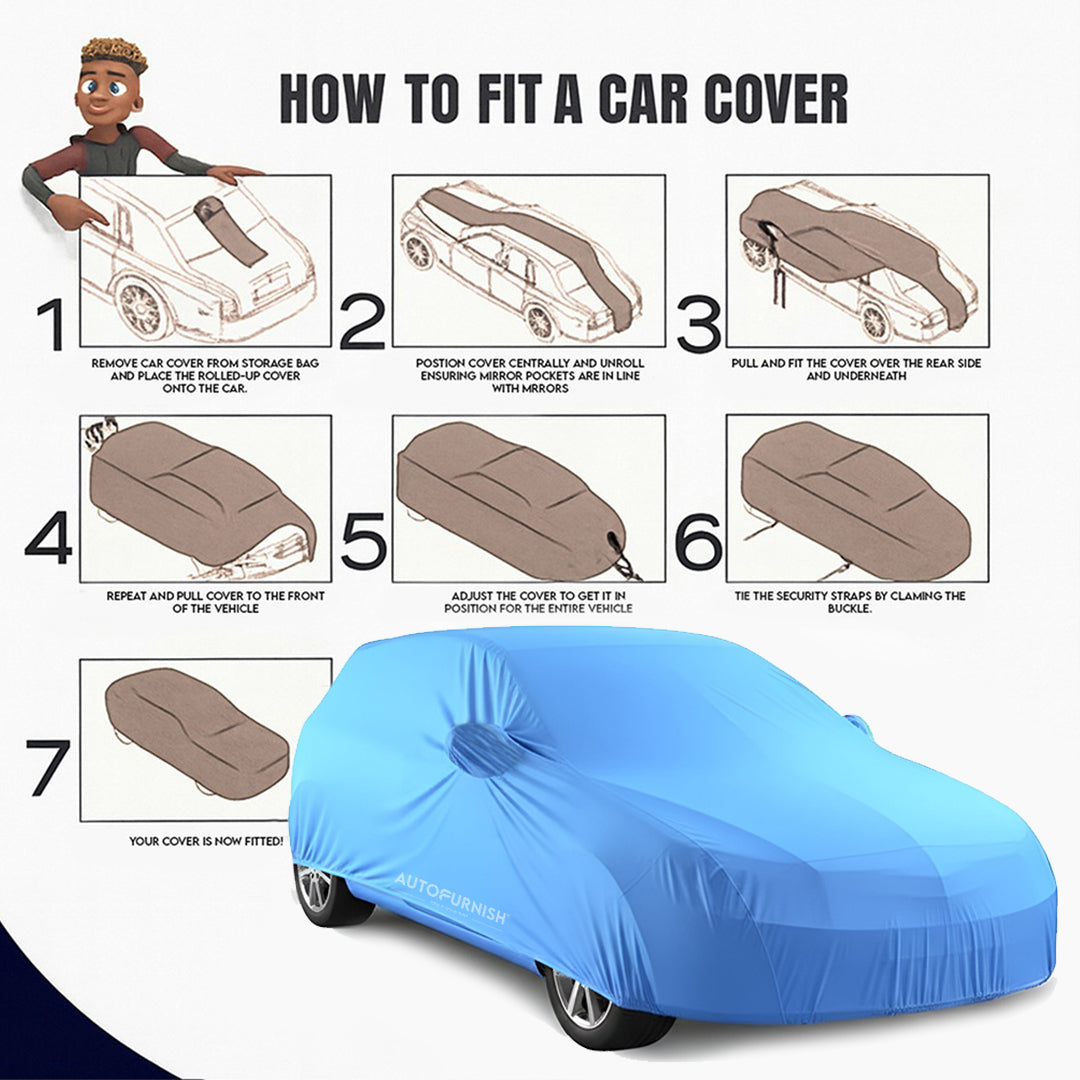 HOW TO FIT A CAR COVER

1
REMOVE CAR COVER FROM STORAGE BAG AND PLACE THE ROLLED-UP COVER ONTO THE CAR.

2
POSTION COVER CENTRALLY AND UNROLL ENSURING MIRROR POCKETS ARE IN LINE WITH MRRORS

3
PULL AND FIT THE COVER OVER THE REAR SIDE AND UNDERNEATH

4
REPEAT AND PULL COVER TO THE FRONT OF THE VEHICLE

5
ADJUST THE COVER TO GET IT IN POSITION FOR THE ENTIRE VEHICLE

6
TIE THE SECURITY STRAPS BY CLAMING THE BUCKLE.

7
YOUR COVER IS NOW FITTED!

AUTOFURNISH