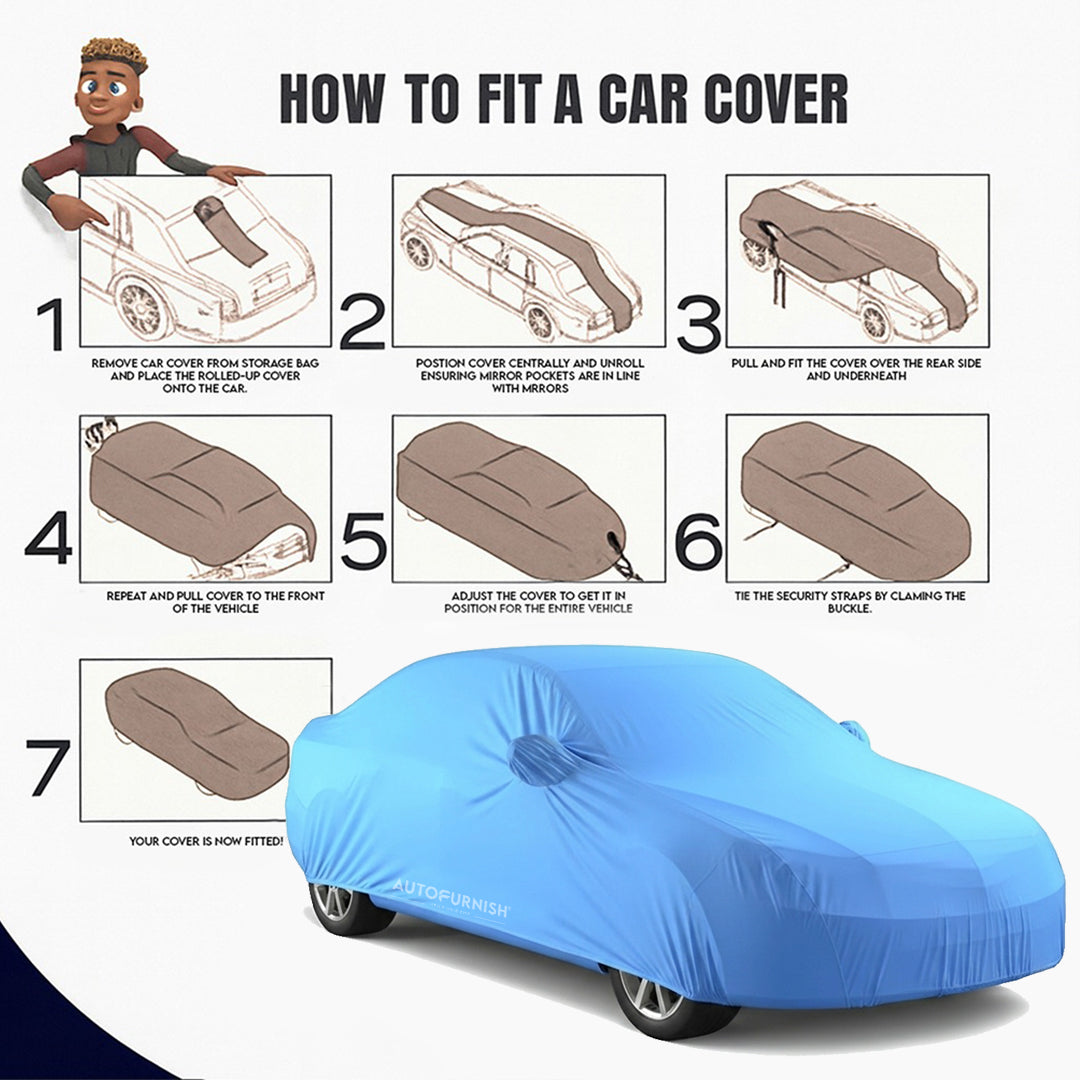 HOW TO FIT A CAR COVER

1

REMOVE CAR COVER FROM STORAGE BAG AND PLACE THE ROLLED-UP COVER ONTO THE CAR.

2

POSTION COVER CENTRALLY AND UNROLL ENSURING MIRROR POCKETS ARE IN LINE WITH MRRORS

3

PULL AND FIT THE COVER OVER THE REAR SIDE AND UNDERNEATH

4

REPEAT AND PULL COVER TO THE FRONT OF THE VEHICLE

5

ADJUST THE COVER TO GET IT IN POSITION FOR THE ENTIRE VEHICLE

6

TIE THE SECURITY STRAPS BY CLAMING THE BUCKLE.

7

YOUR COVER IS NOW FITTED!

AUTOFURNISH