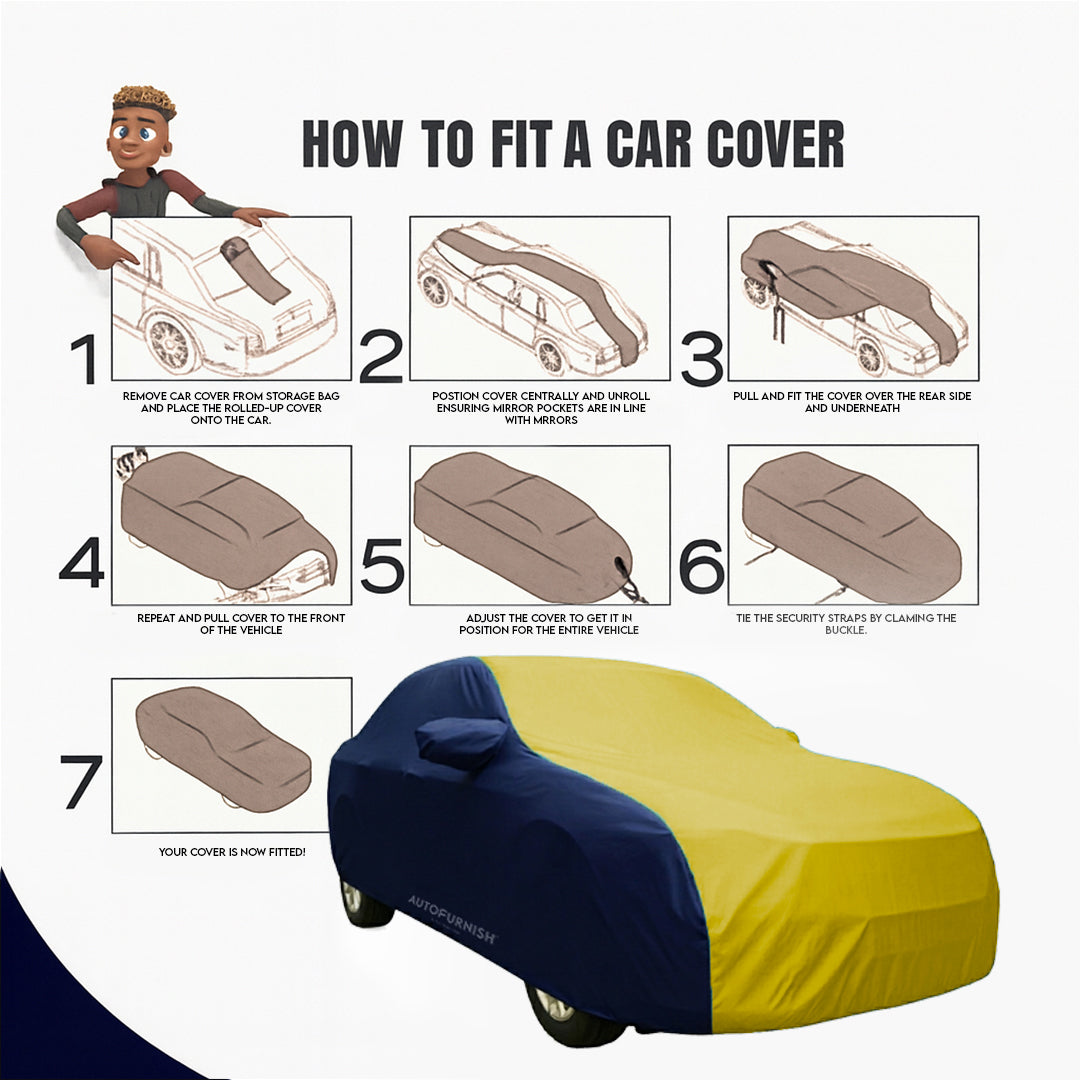 HOW TO FIT A CAR COVER

1
REMOVE CAR COVER FROM STORAGE BAG AND PLACE THE ROLLED-UP COVER ONTO THE CAR.

2
POSTION COVER CENTRALLY AND UNROLL ENSURING MIRROR POCKETS ARE IN LINE WITH MRRORS

3
PULL AND FIT THE COVER OVER THE REAR SIDE AND UNDERNEATH

4
REPEAT AND PULL COVER TO THE FRONT OF THE VEHICLE

5
ADJUST THE COVER TO GET IT IN POSITION FOR THE ENTIRE VEHICLE

6
TIE THE SECURITY STRAPS BY CLAMING THE BUCKLE.

7
YOUR COVER IS NOW FITTED!

AUTOFURNISH