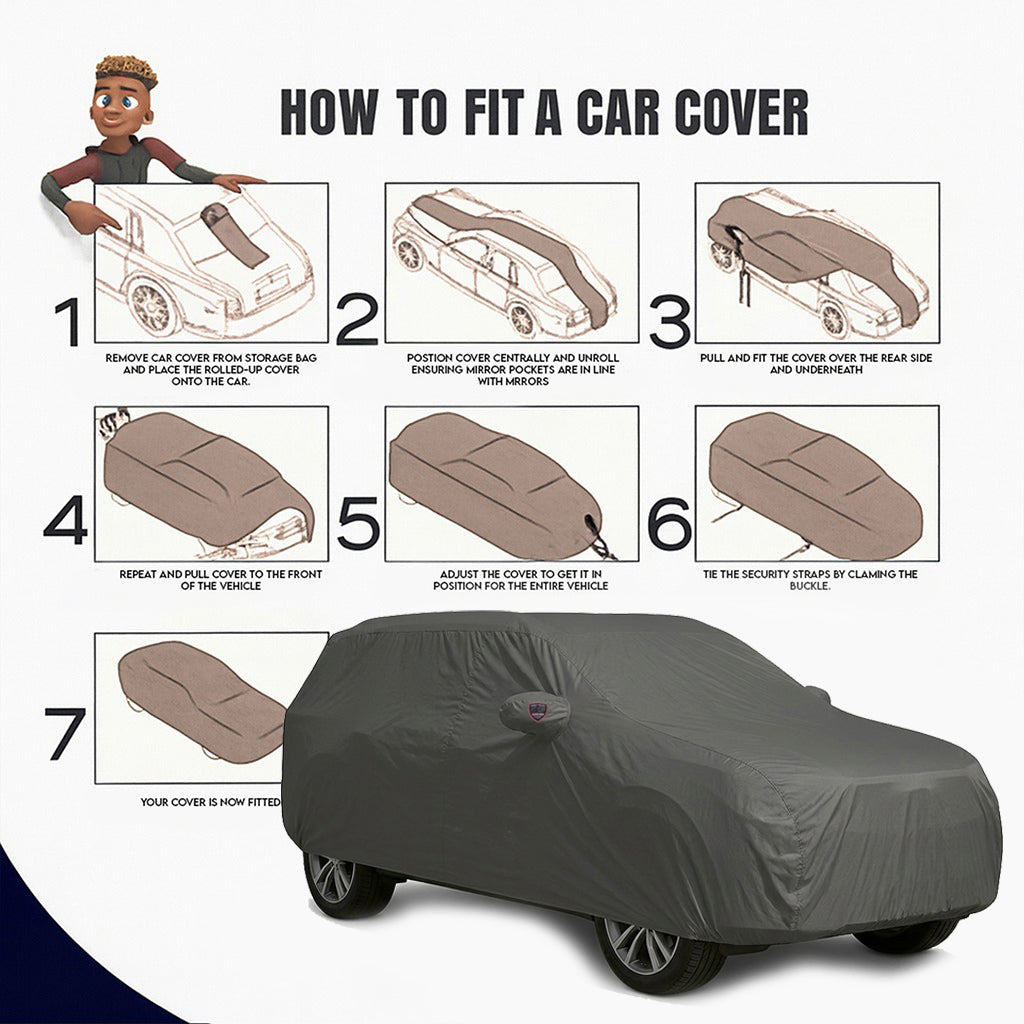 HOW TO FIT A CAR COVER

1
REMOVE CAR COVER FROM STORAGE BAG AND PLACE THE ROLLED-UP COVER ONTO THE CAR.

2
POSTION COVER CENTRALLY AND UNROLL ENSURING MIRROR POCKETS ARE IN LINE WITH MRRORS

3
PULL AND FIT THE COVER OVER THE REAR SIDE AND UNDERNEATH

4
REPEAT AND PULL COVER TO THE FRONT OF THE VEHICLE

5
ADJUST THE COVER TO GET IT IN POSITION FOR THE ENTIRE VEHICLE

6
TIE THE SECURITY STRAPS BY CLAMING THE BUCKLE.

7
YOUR COVER IS NOW FITTED